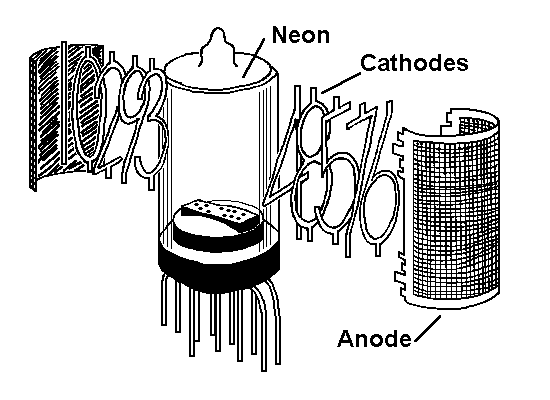 Neon
Cathodes
Anode